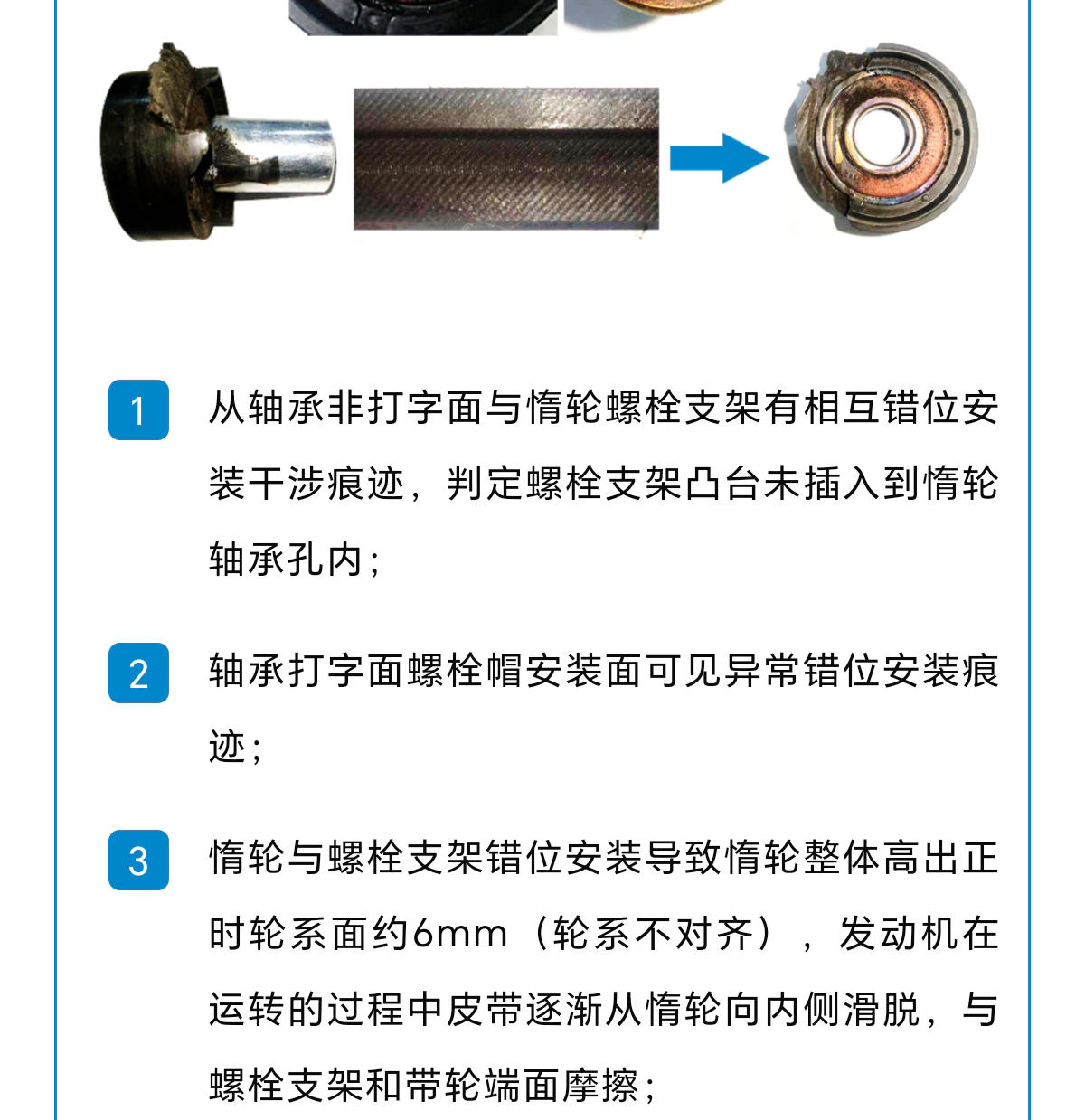 1 从轴承非打字面与惰轮螺栓支架有相互错位安装干涉痕迹，判定螺栓支架凸台未插入到惰轮轴承孔内；

2 轴承打字面螺栓帽安装面可见异常错位安装痕迹；

3 惰轮与螺栓支架错位安装导致惰轮整体高出正时轮系面约6mm（轮系不对齐），发动机在运转的过程中皮带逐渐从惰轮向内侧滑脱，与螺栓支架和带轮端面摩擦；